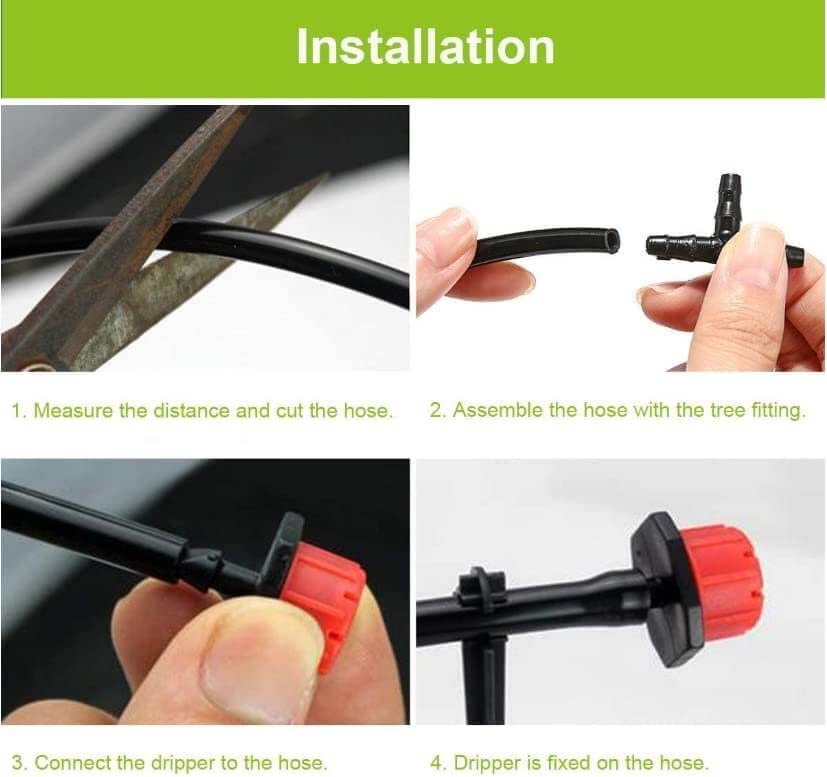 Installation

1. Measure the distance and cut the hose.

2. Assemble the hose with the tree fitting.

3. Connect the dripper to the hose.

4. Dripper is fixed on the hose.