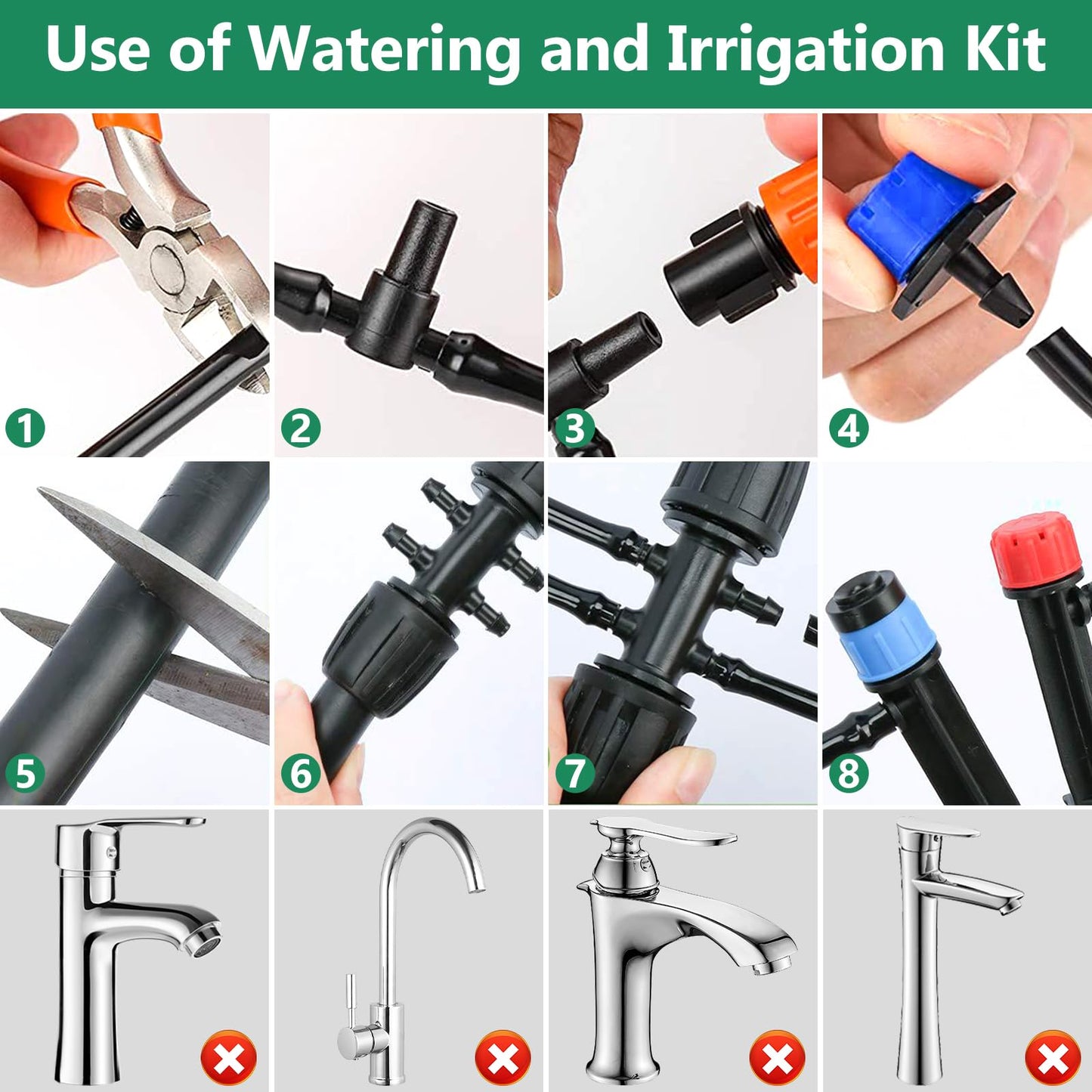 Use of Watering and Irrigation Kit

1

2

3

4

5

6

7

8