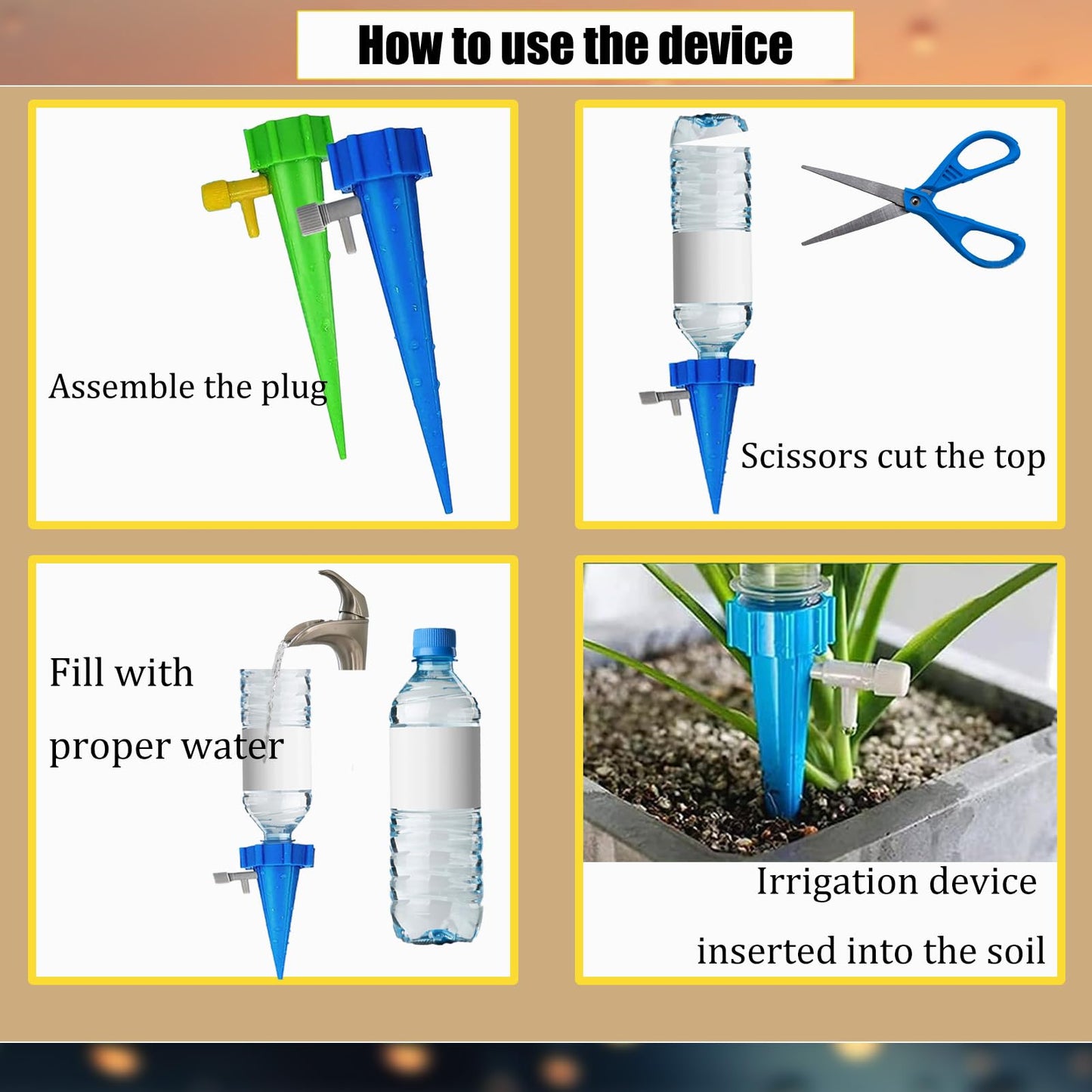 How to use the device

Assemble the plug

Scissors cut the top

Fill with

proper water

Irrigation device

inserted into the soil