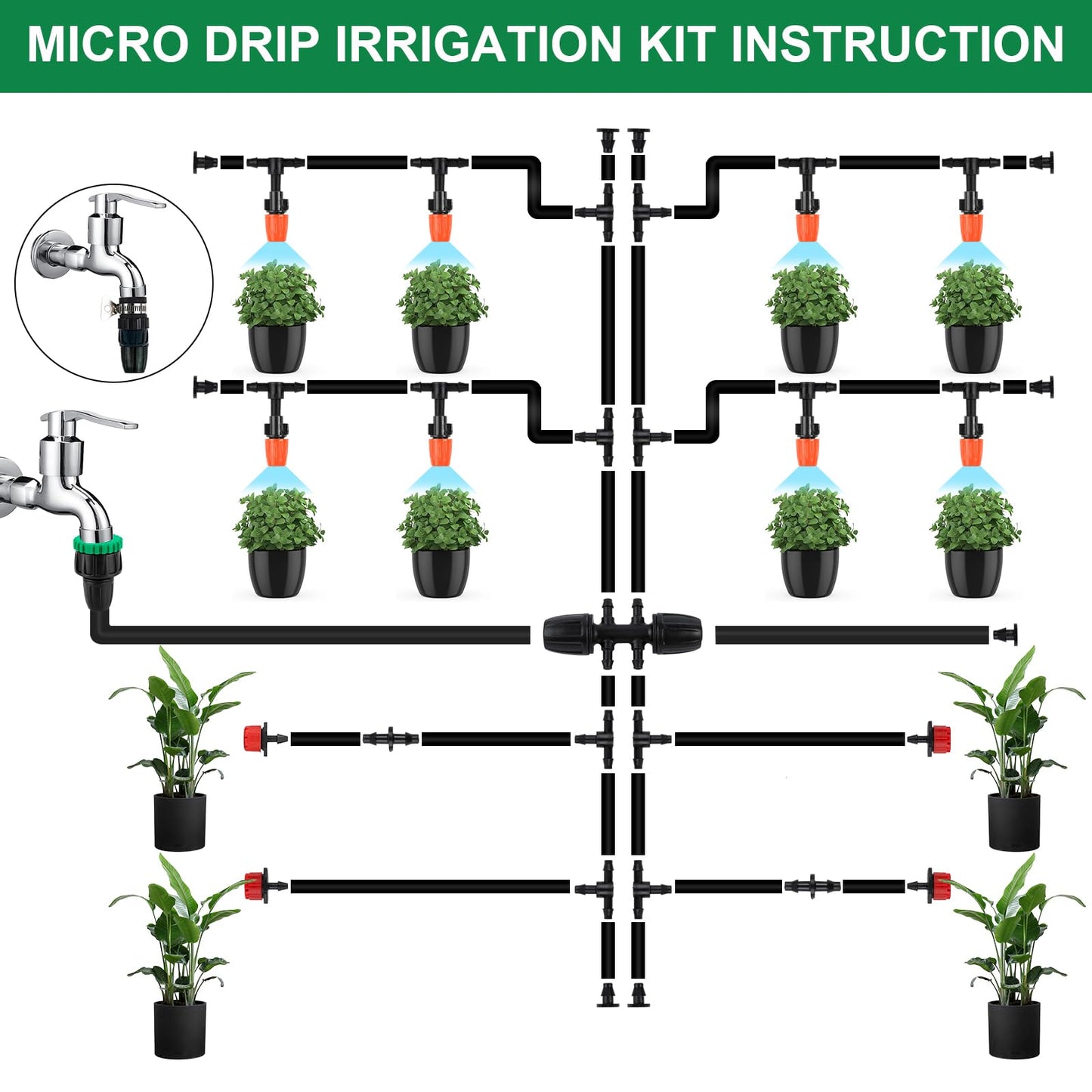 MICRO DRIP IRRIGATION KIT INSTRUCTION