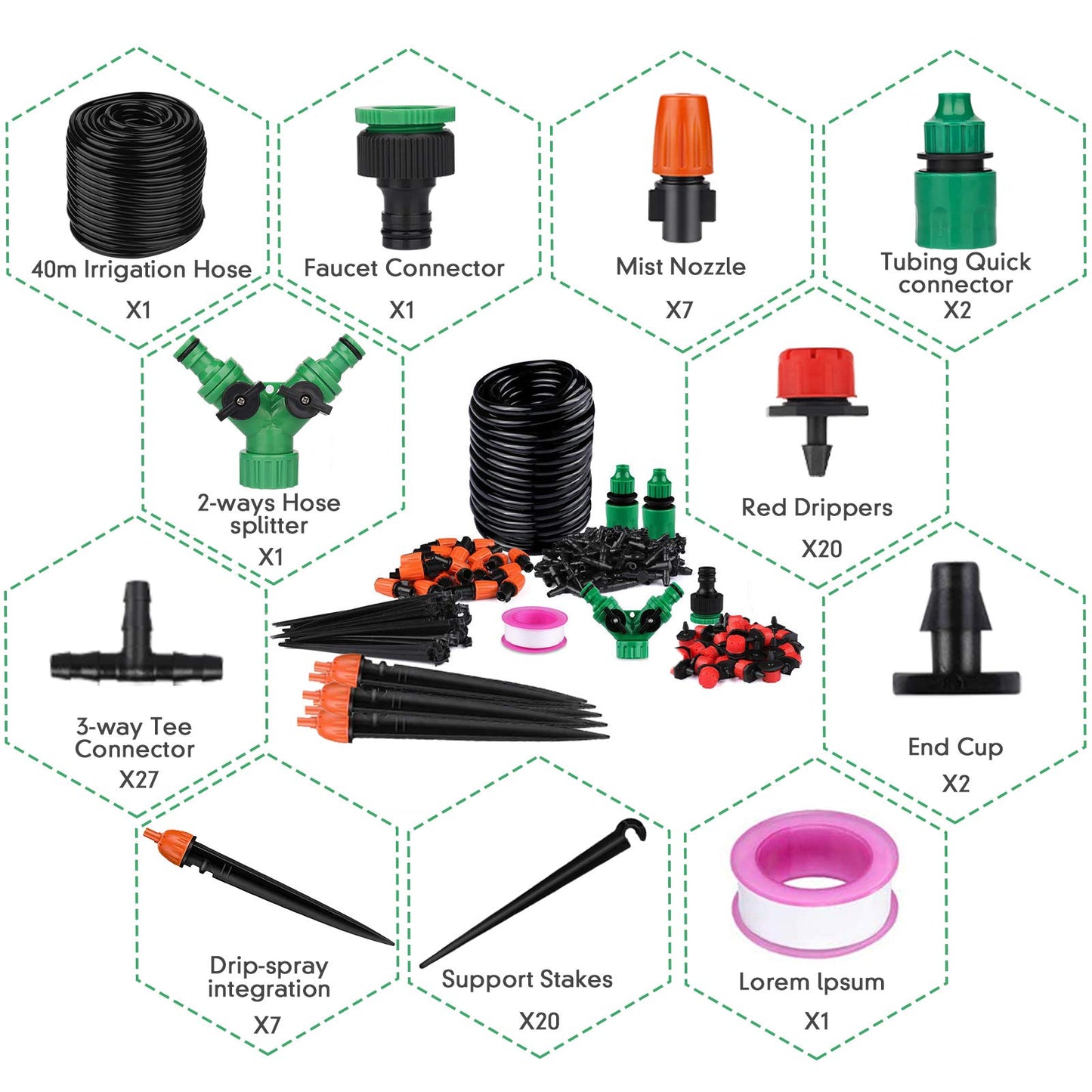 40m Irrigation Hose
X1

Faucet Connector
X1

Mist Nozzle
X7

Tubing Quick connector
X2

2-ways Hose splitter
X1

Red Drippers
X20

3-way Tee Connector
X27

End Cup
X2

Drip-spray integration
X7

Support Stakes
X20

Lorem Ipsum
X1