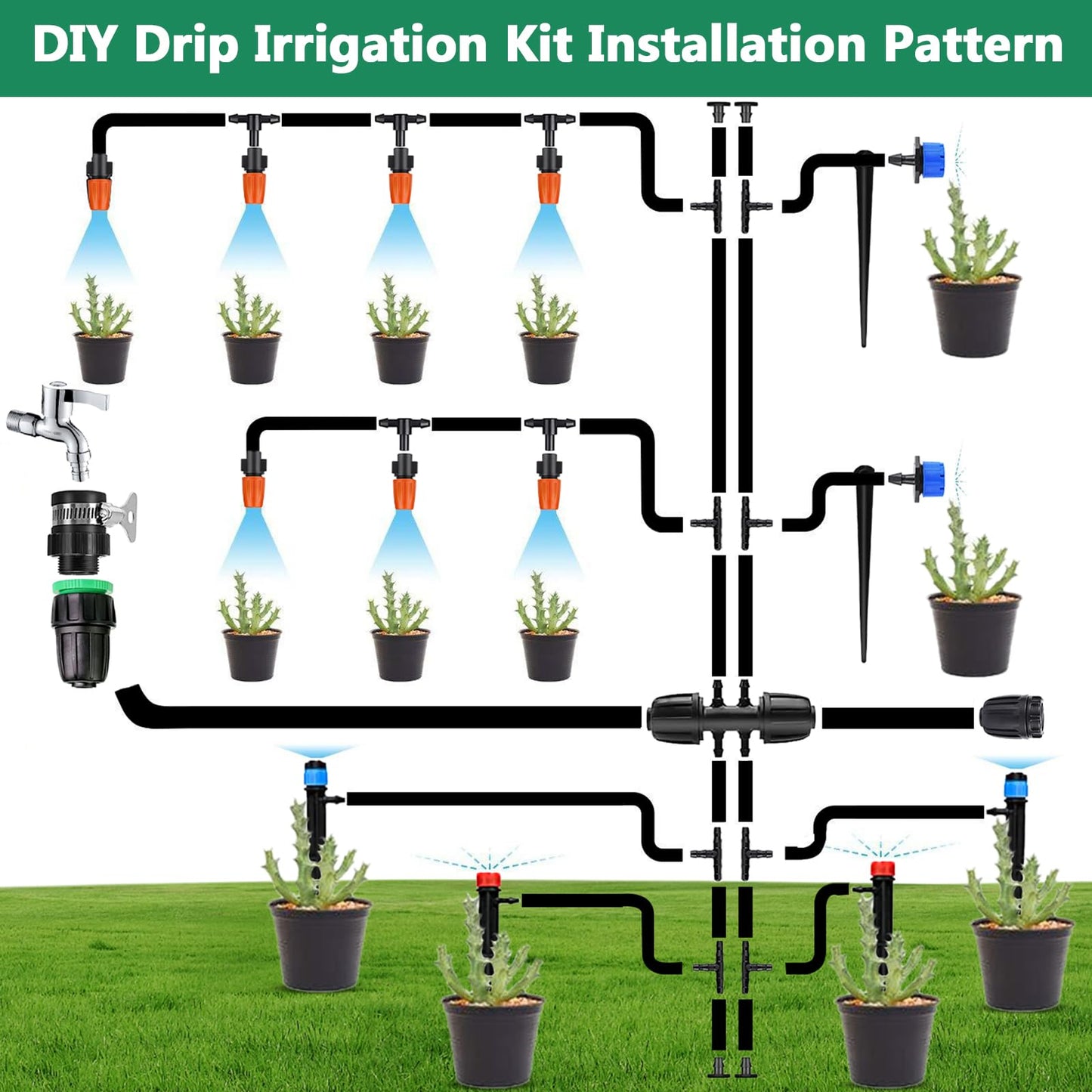 DIY Drip Irrigation Kit Installation Pattern