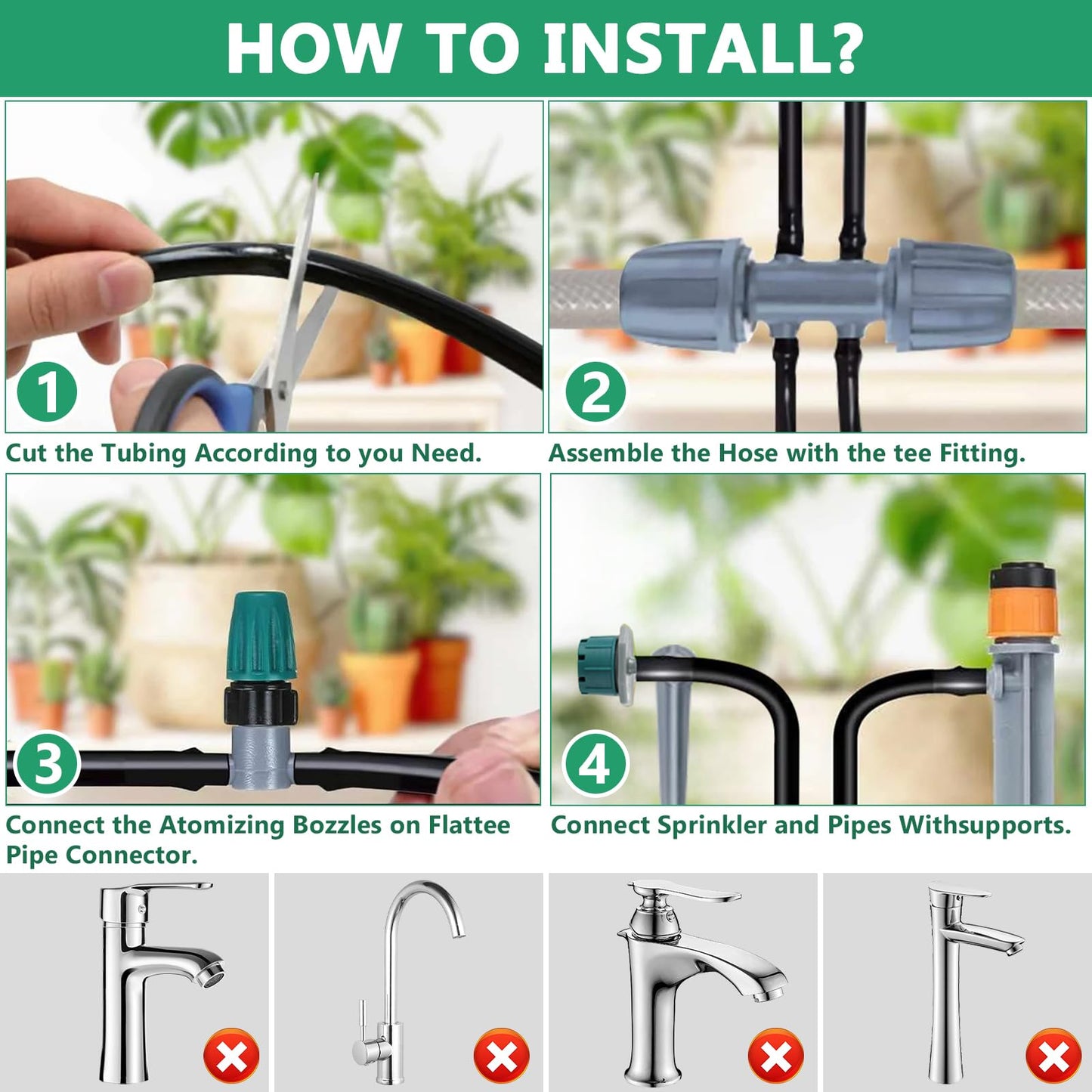 HOW TO INSTALL?

1

Cut the Tubing According to you Need.

2

Assemble the Hose with the tee Fitting.

3

Connect the Atomizing Bozzles on Flattee Pipe Connector.

4

Connect Sprinkler and Pipes Withsupports.