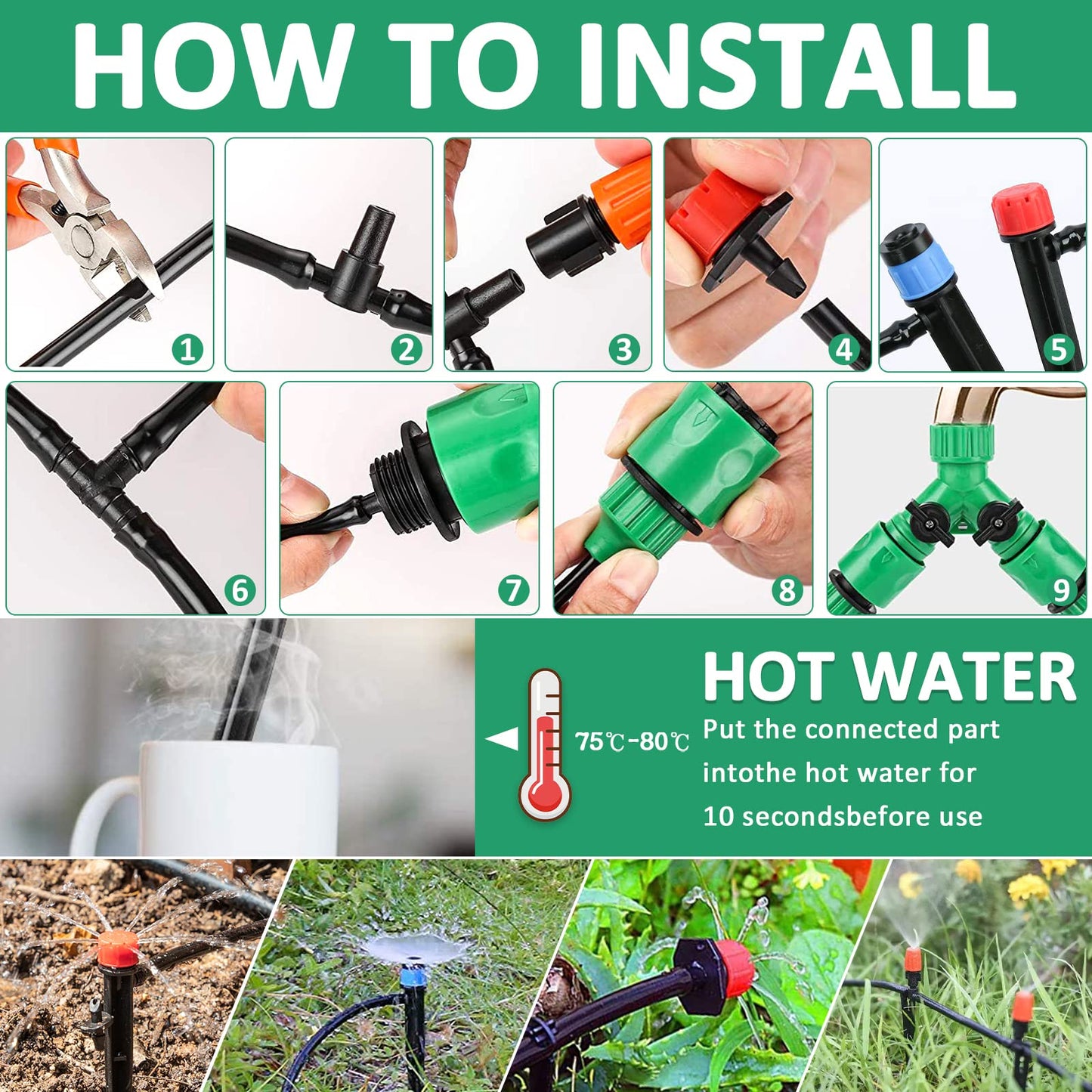 HOW TO INSTALL

1

2

3

4

5

6

7

8

9

75℃-80℃

HOT WATER

Put the connected part intothe hot water for 10 secondsbefore use