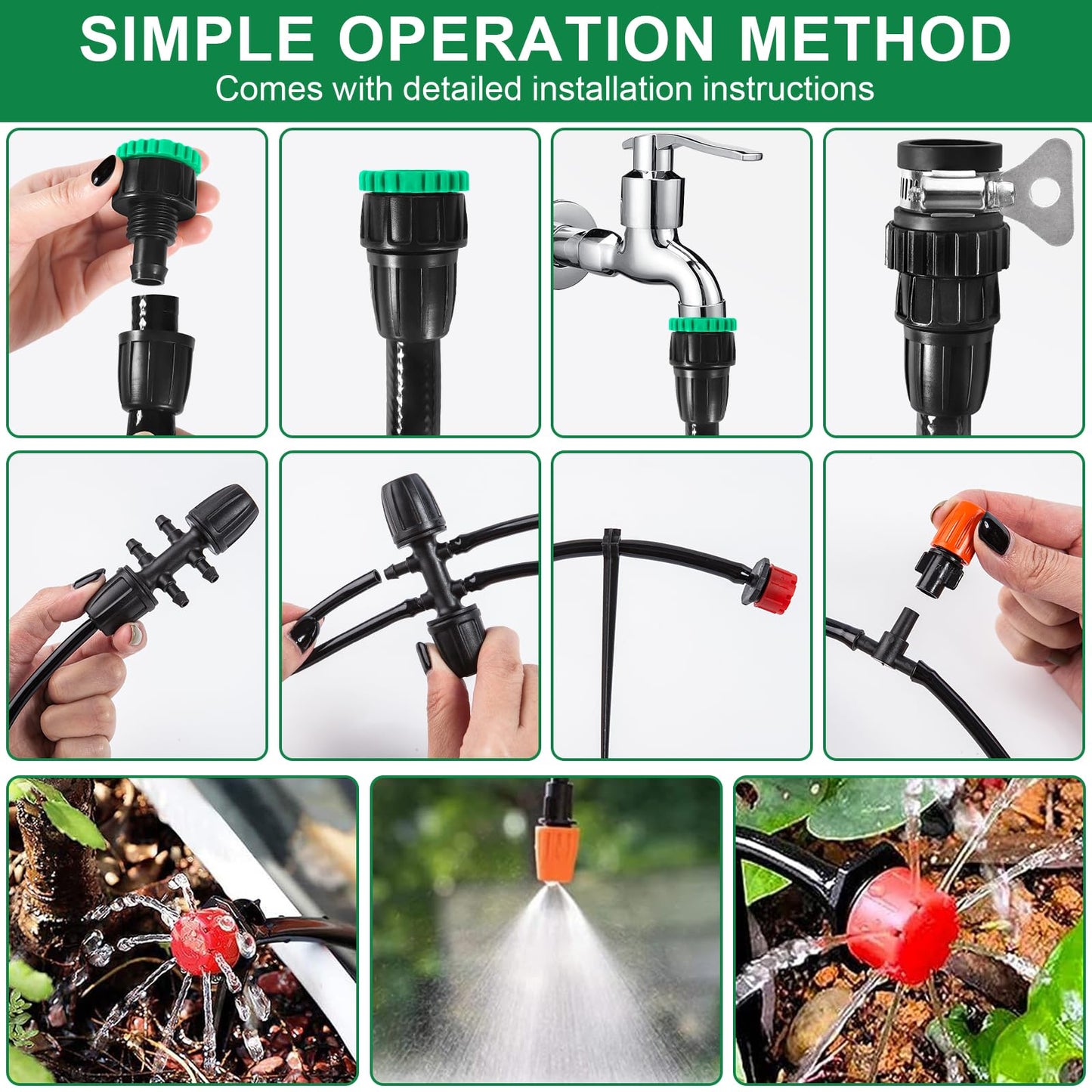 SIMPLE OPERATION METHOD
Comes with detailed installation instructions