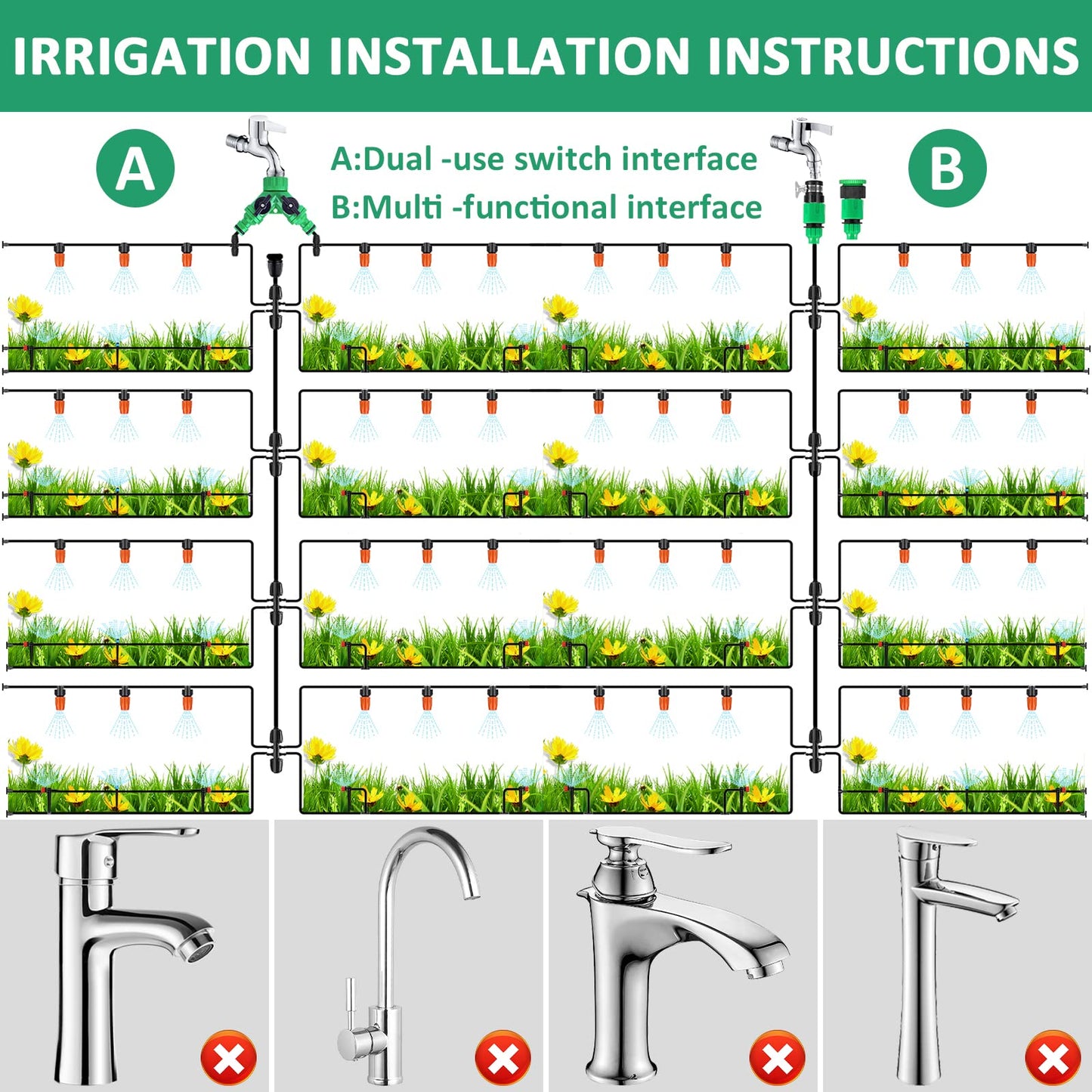 IRRIGATION INSTALLATION INSTRUCTIONS

A

A:Dual -use switch interface
B:Multi -functional interface

B